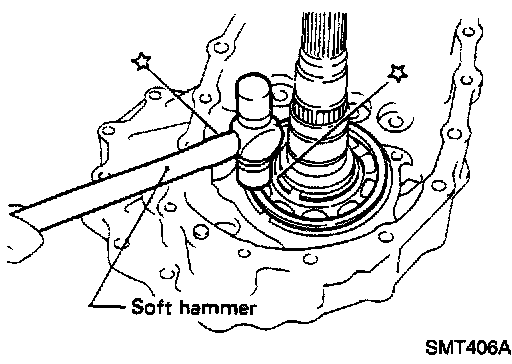 Soft hammer

SMT406A