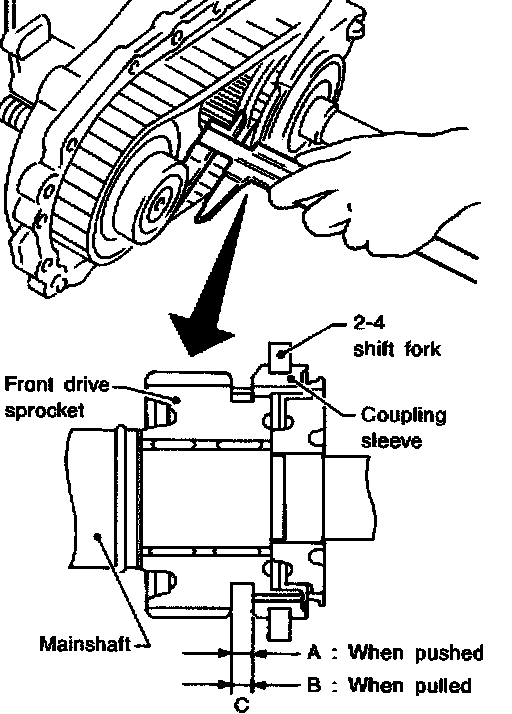 2-4
shift fork

Front drive
sprocket

Coupling
sleeve

Mainshaft

A : When pushed

B : When pulled

C