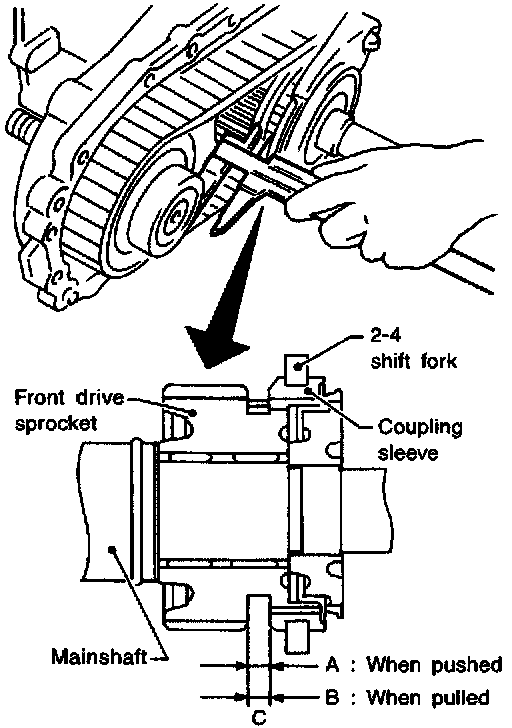 2-4 shift fork

Front drive sprocket

Coupling sleeve

Mainshaft

A : When pushed

B : When pulled

C