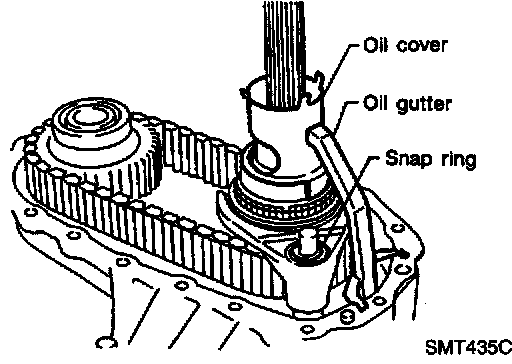 Oil cover

Oil gutter

Snap ring

SMT435C