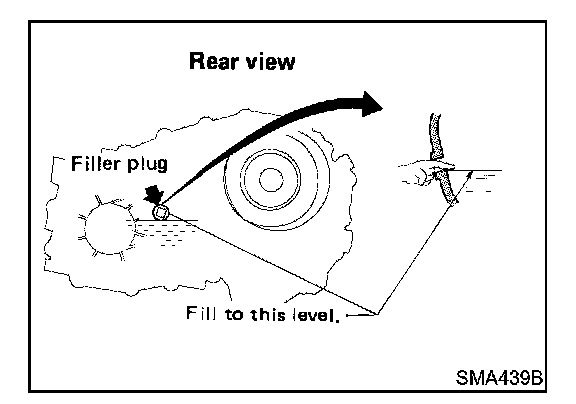 Rear view

Filler plug

Fill to this level.

SMA439B