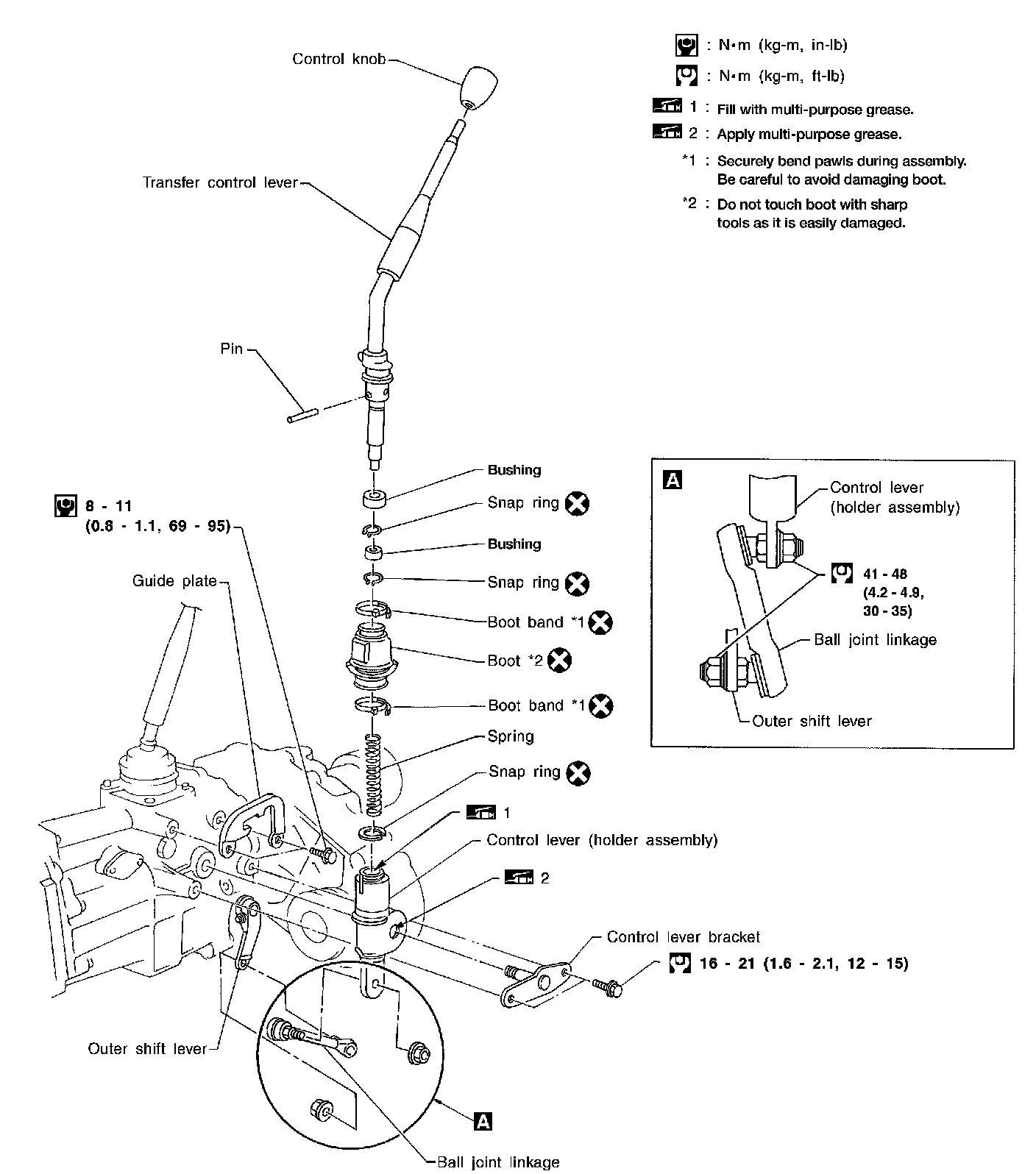 : N•m (kg-m, in-lb)

: N•m (kg-m, ft-lb)

1 : Fill with multi-purpose grease.

2 : Apply multi-purpose grease.

*1 : Securely bend pawls during assembly. Be careful to avoid damaging boot.

*2 : Do not touch boot with sharp tools as it is easily damaged.

Control knob

Transfer control lever

Pin

Bushing

Snap ring

Bushing

Snap ring

Boot band *1

Boot *2

Boot band *1

Spring

Snap ring

1

Control lever (holder assembly)

2

Control lever bracket

16 - 21 (1.6 - 2.1, 12 - 15)

8 - 11
(0.8 - 1.1, 69 - 95)

Guide plate

Outer shift lever

A

Ball joint linkage

A

Control lever
(holder assembly)

41 - 48
(4.2 - 4.9,
30 - 35)

Ball joint linkage

Outer shift lever