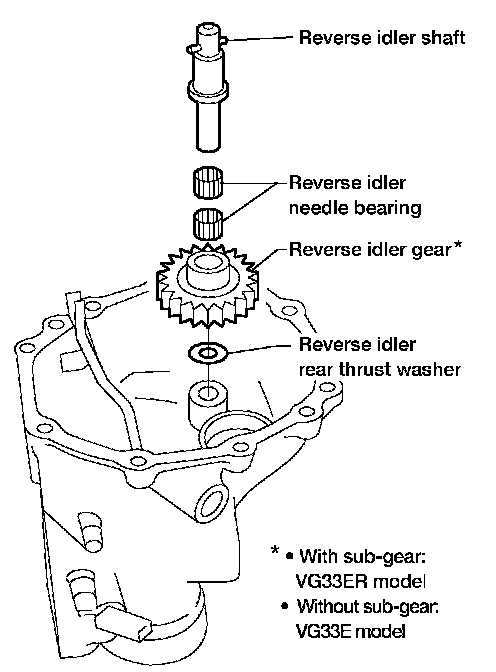 Reverse idler shaft

Reverse idler needle bearing

Reverse idler gear*

Reverse idler rear thrust washer

* • With sub-gear: VG33ER model
• Without sub-gear: VG33E model