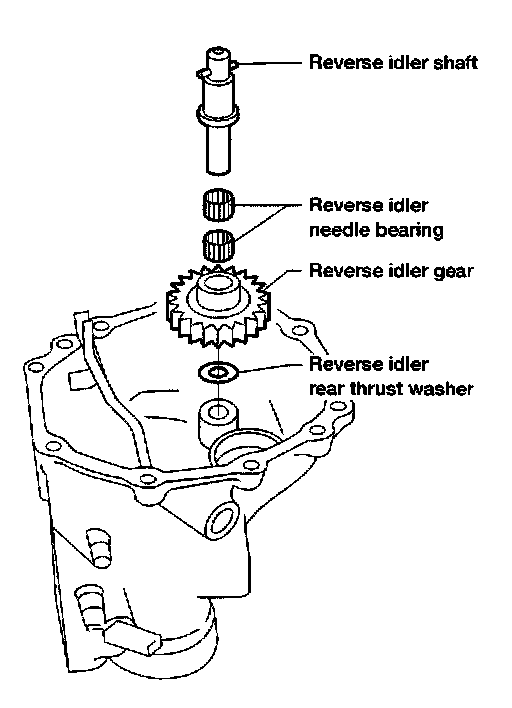 Reverse idler shaft

Reverse idler
needle bearing

Reverse idler gear

Reverse idler
rear thrust washer