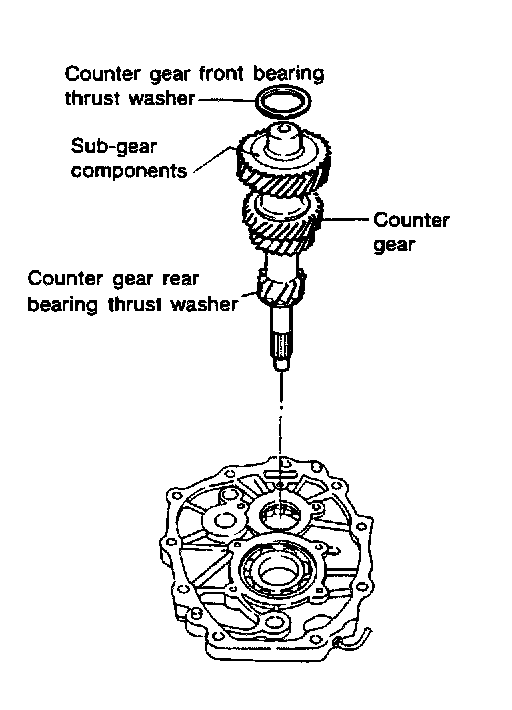 Counter gear front bearing thrust washer

Sub-gear components

Counter gear

Counter gear rear bearing thrust washer