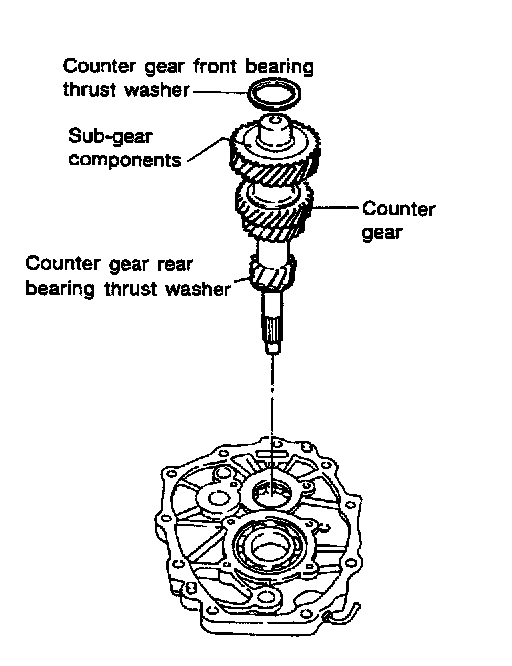 Counter gear front bearing thrust washer

Sub-gear components

Counter gear

Counter gear rear bearing thrust washer