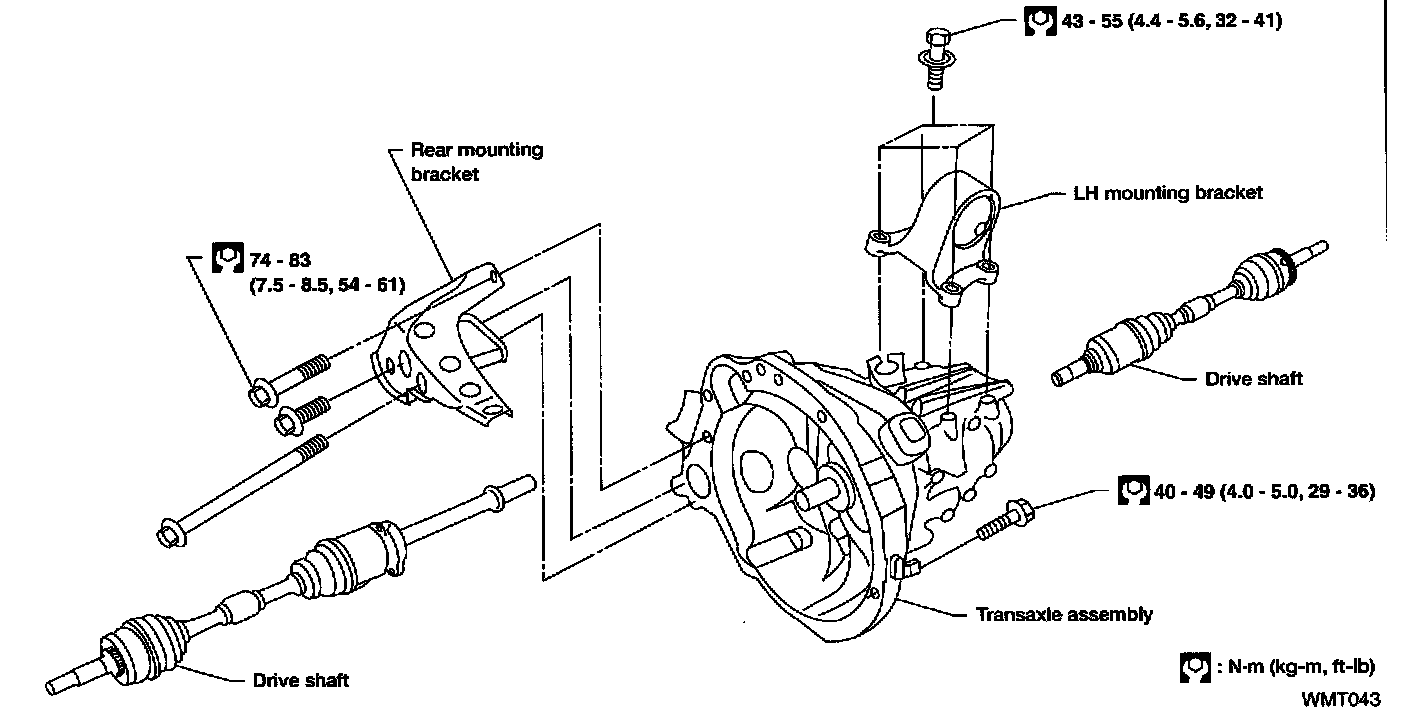 43 - 55 (4.4 - 5.6, 32 - 41)

Rear mounting bracket

LH mounting bracket

74 - 83 (7.5 - 8.5, 54 - 61)

Drive shaft

40 - 49 (4.0 - 5.0, 29 - 36)

Transaxle assembly

Drive shaft

: N·m (kg-m, ft-lb)

WMT043