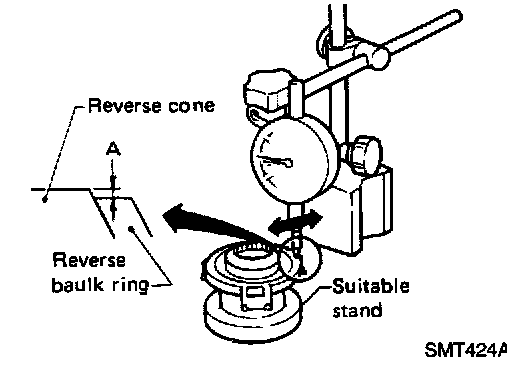 Reverse cone

A

Reverse baulk ring

Suitable stand

SMT424A