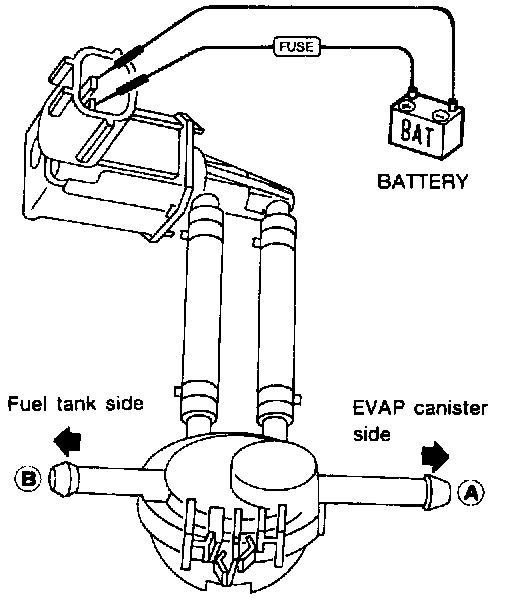 FUSE

BAT

BATTERY

Fuel tank side

EVAP canister side

B

A