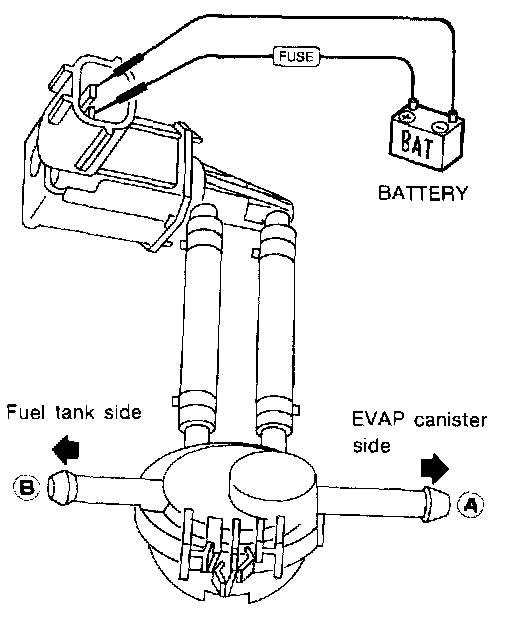 FUSE

BAT

BATTERY

Fuel tank side

EVAP canister side

B

A