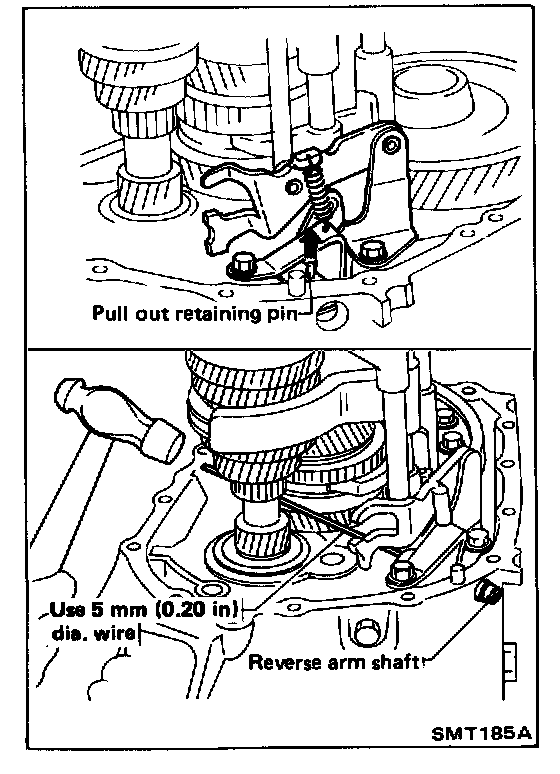 Pull out retaining pin

Use 5 mm (0.20 in) dia. wire

Reverse arm shaft

SMT185A