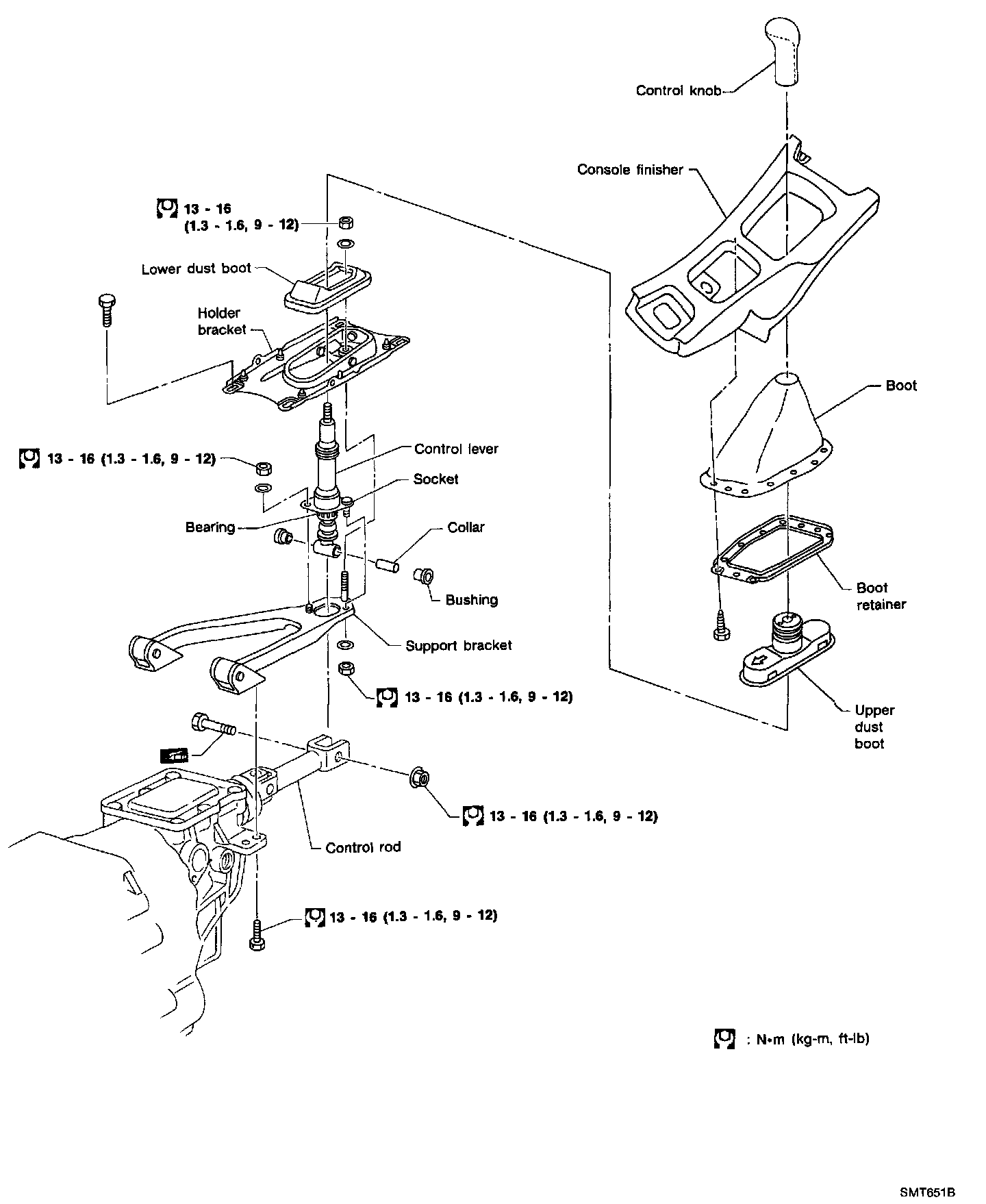 Control knob

Console finisher

13 - 16 (1.3 - 1.6, 9 - 12)

Lower dust boot

Holder bracket

Boot

13 - 16 (1.3 - 1.6, 9 - 12)

Control lever

Socket

Bearing

Collar

Bushing

Boot retainer

Support bracket

13 - 16 (1.3 - 1.6, 9 - 12)

Upper dust boot

13 - 16 (1.3 - 1.6, 9 - 12)

Control rod

13 - 16 (1.3 - 1.6, 9 - 12)

: N•m (kg-m, ft-lb)

SMT651B