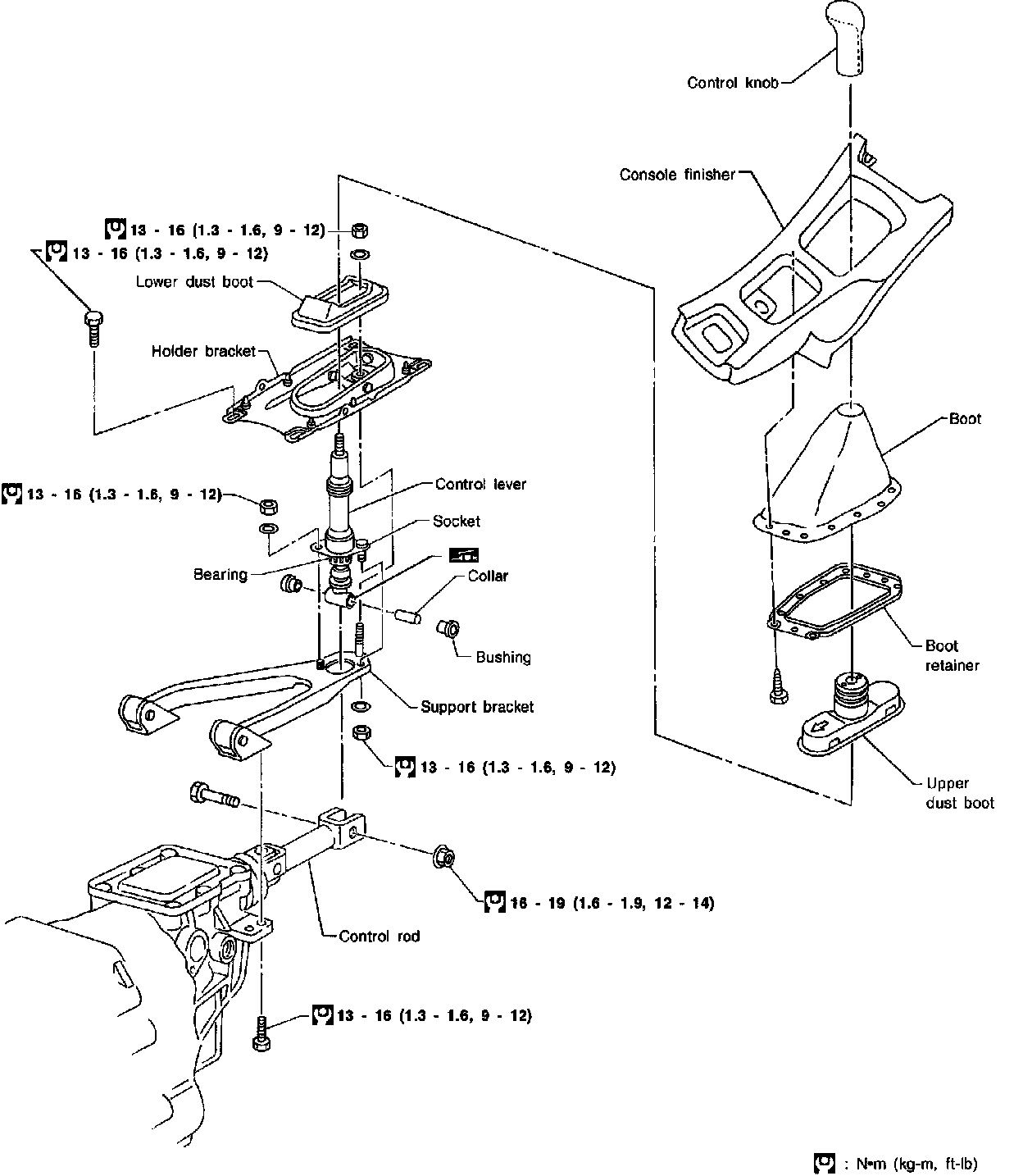 Control knob

Console finisher

13 - 16 (1.3 - 1.6, 9 - 12)

13 - 16 (1.3 - 1.6, 9 - 12)

Lower dust boot

Holder bracket

Boot

13 - 16 (1.3 - 1.6, 9 - 12)

Control lever

Socket

Bearing

Collar

Bushing

Boot retainer

Support bracket

13 - 16 (1.3 - 1.6, 9 - 12)

Upper dust boot

16 - 19 (1.6 - 1.9, 12 - 14)

Control rod

13 - 16 (1.3 - 1.6, 9 - 12)

: N•m (kg-m, ft-lb)