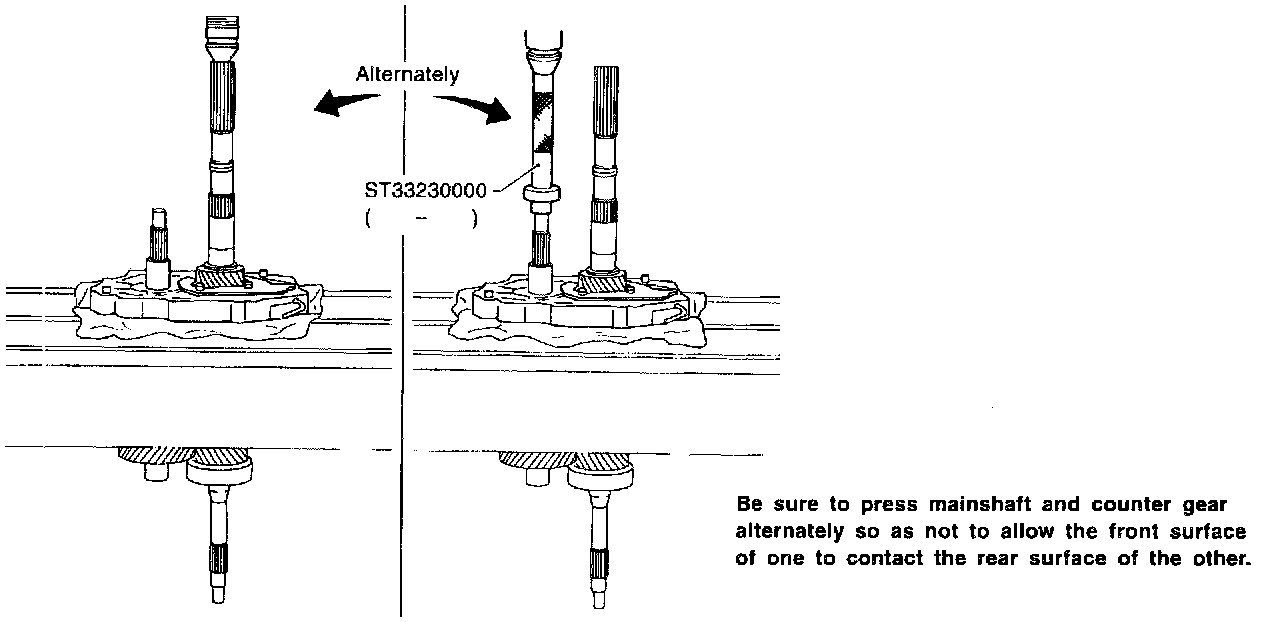 Alternately

ST33230000
(      –      )

Be sure to press mainshaft and counter gear alternately so as not to allow the front surface of one to contact the rear surface of the other.