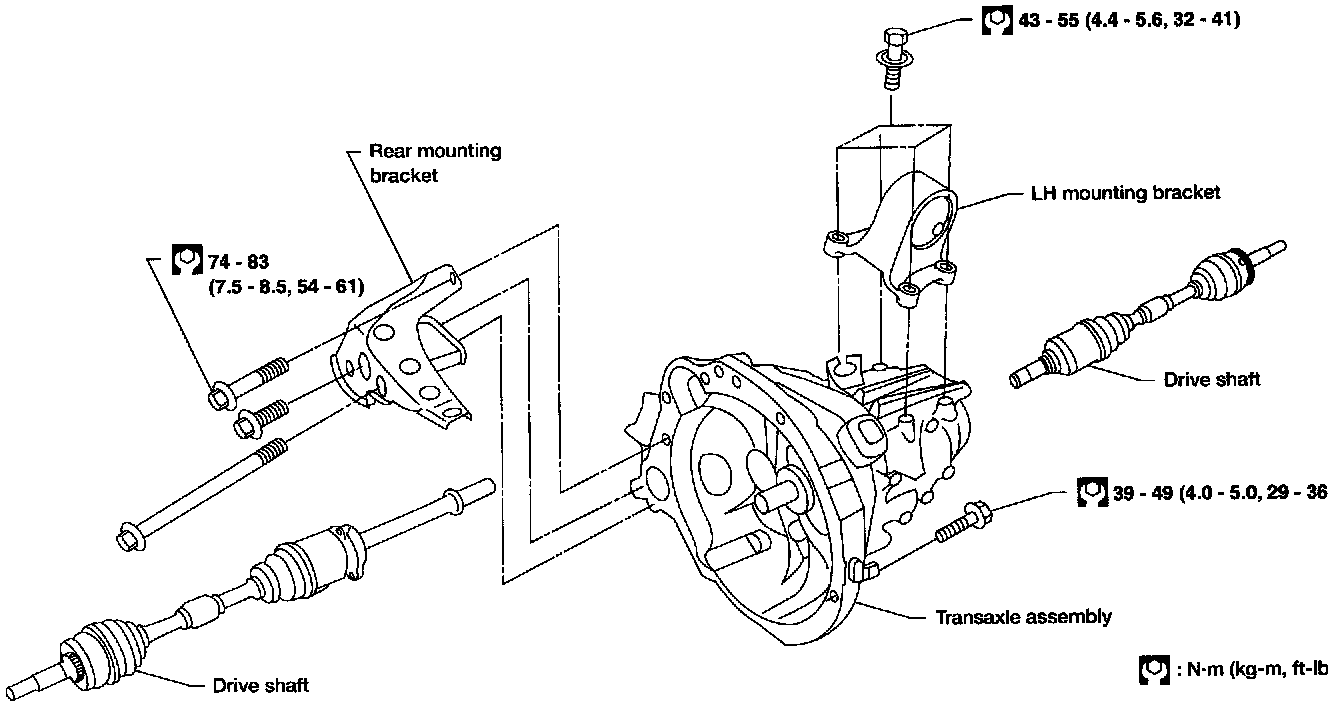 43 - 55 (4.4 - 5.6, 32 - 41)

Rear mounting bracket

LH mounting bracket

74 - 83
(7.5 - 8.5, 54 - 61)

Drive shaft

39 - 49 (4.0 - 5.0, 29 - 36

Transaxle assembly

Drive shaft

: N·m (kg-m, ft-lb