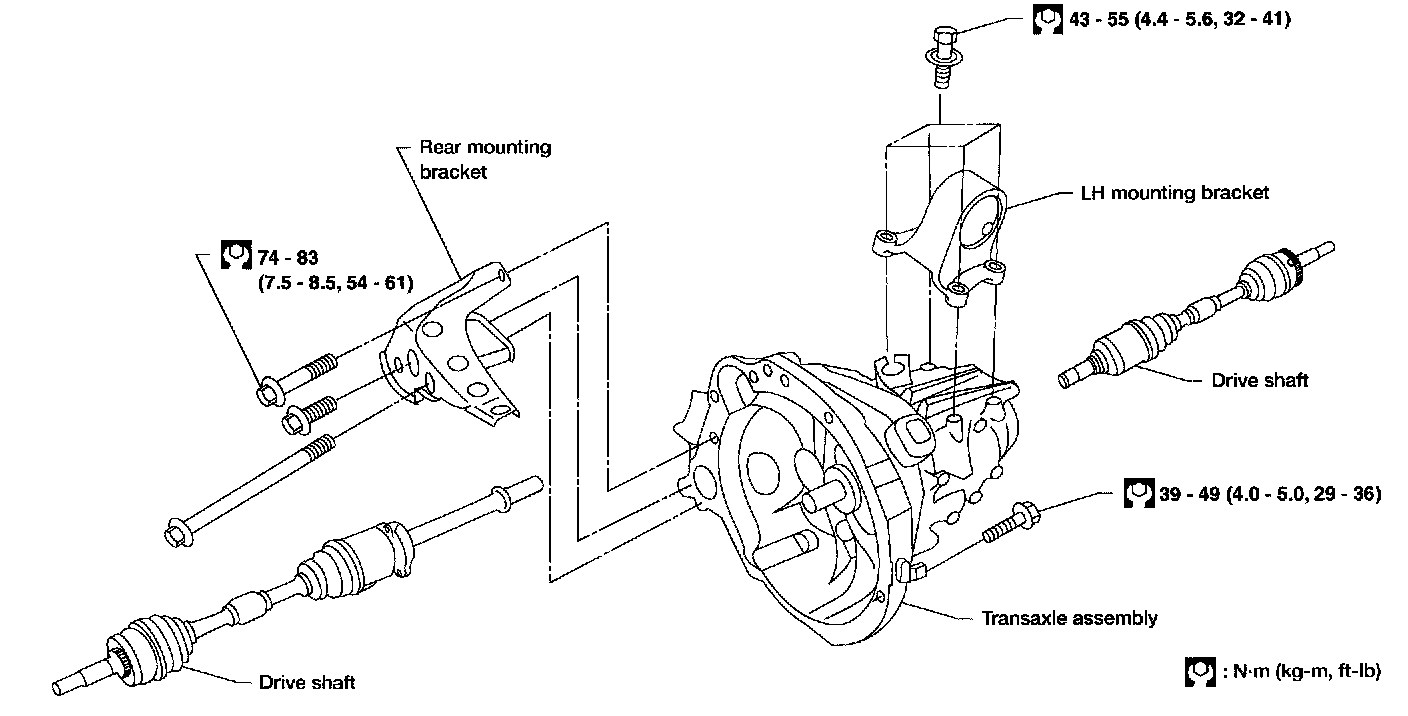 43 - 55 (4.4 - 5.6, 32 - 41)

Rear mounting bracket

LH mounting bracket

74 - 83 (7.5 - 8.5, 54 - 61)

Drive shaft

39 - 49 (4.0 - 5.0, 29 - 36)

Transaxle assembly

Drive shaft

: N·m (kg-m, ft-lb)