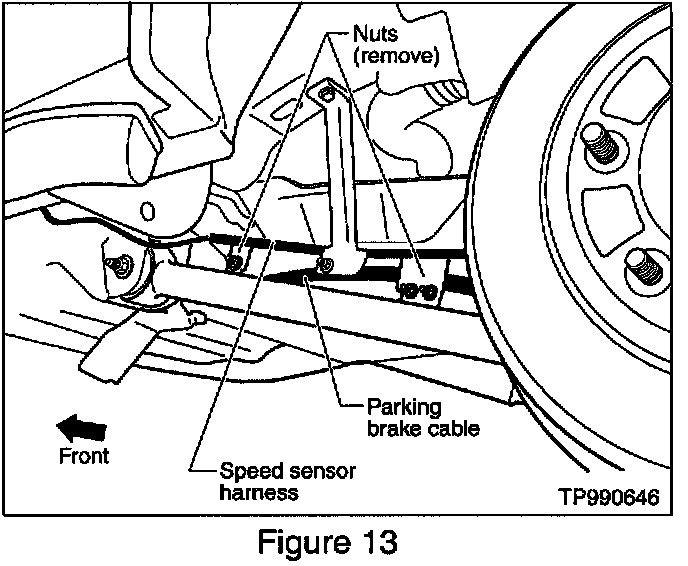 Nuts
(remove)

Parking
brake cable

Front

Speed sensor
harness

TP990646

Figure 13