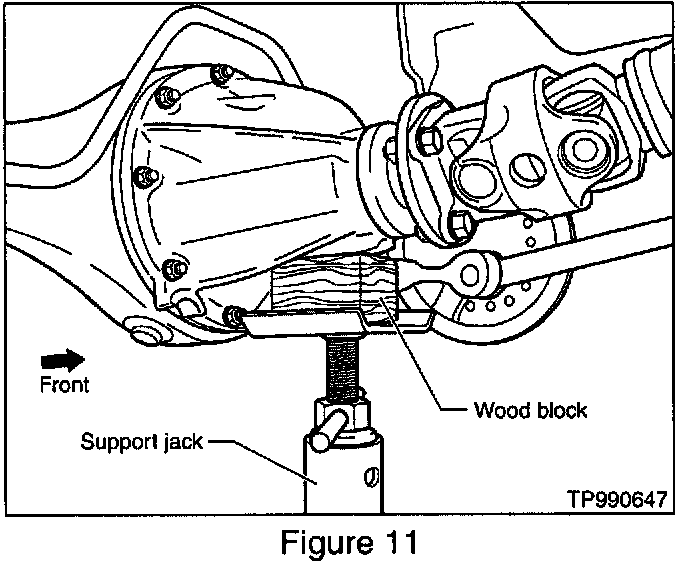 Front

Wood block

Support jack

TP990647

Figure 11