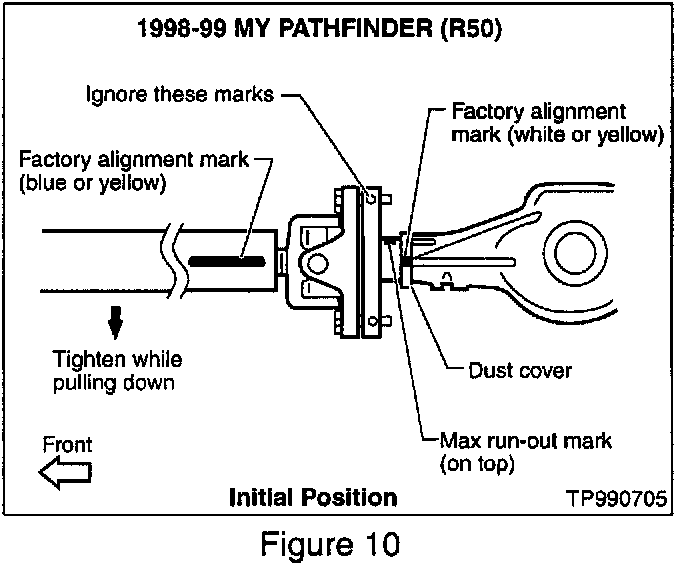 1998-99 MY PATHFINDER (R50)

Ignore these marks

Factory alignment mark (white or yellow)

Factory alignment mark (blue or yellow)

Tighten while pulling down

Dust cover

Max run-out mark (on top)

Front

Initial Position

TP990705

Figure 10