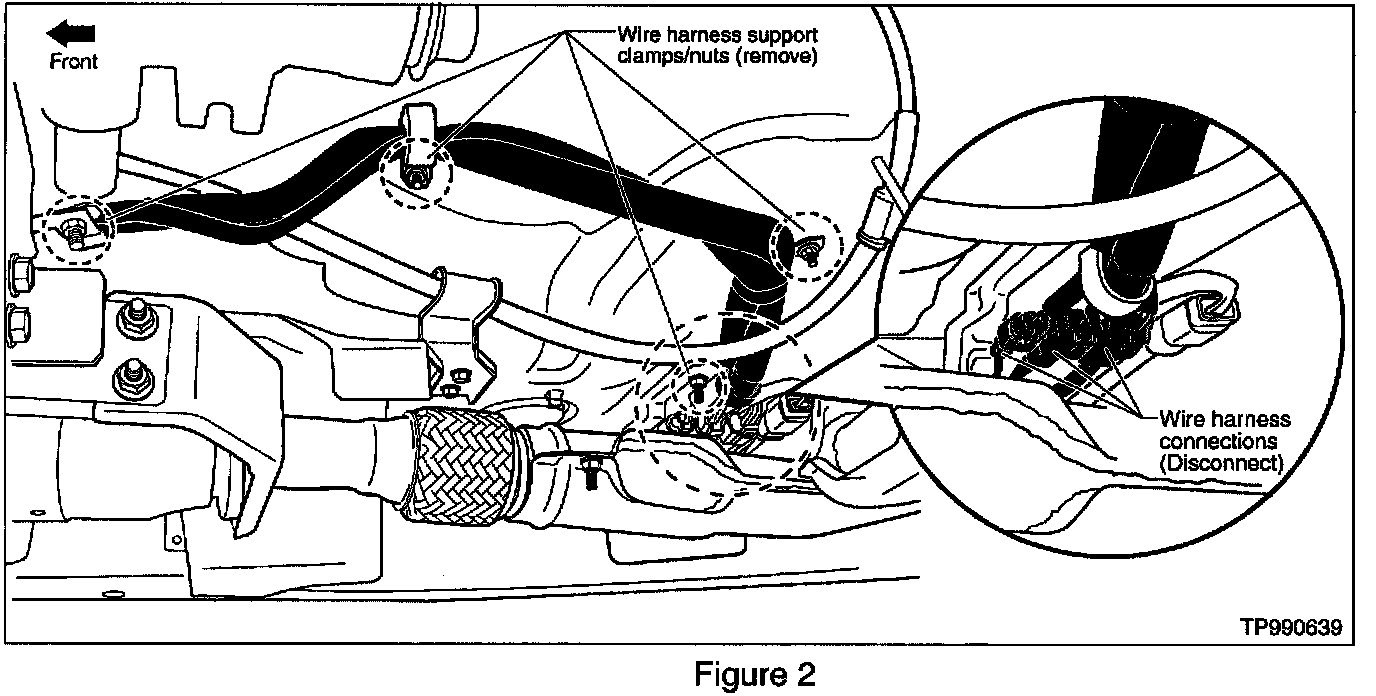 Front

Wire harness support clamps/nuts (remove)

Wire harness connections (Disconnect)

TP990639

Figure 2