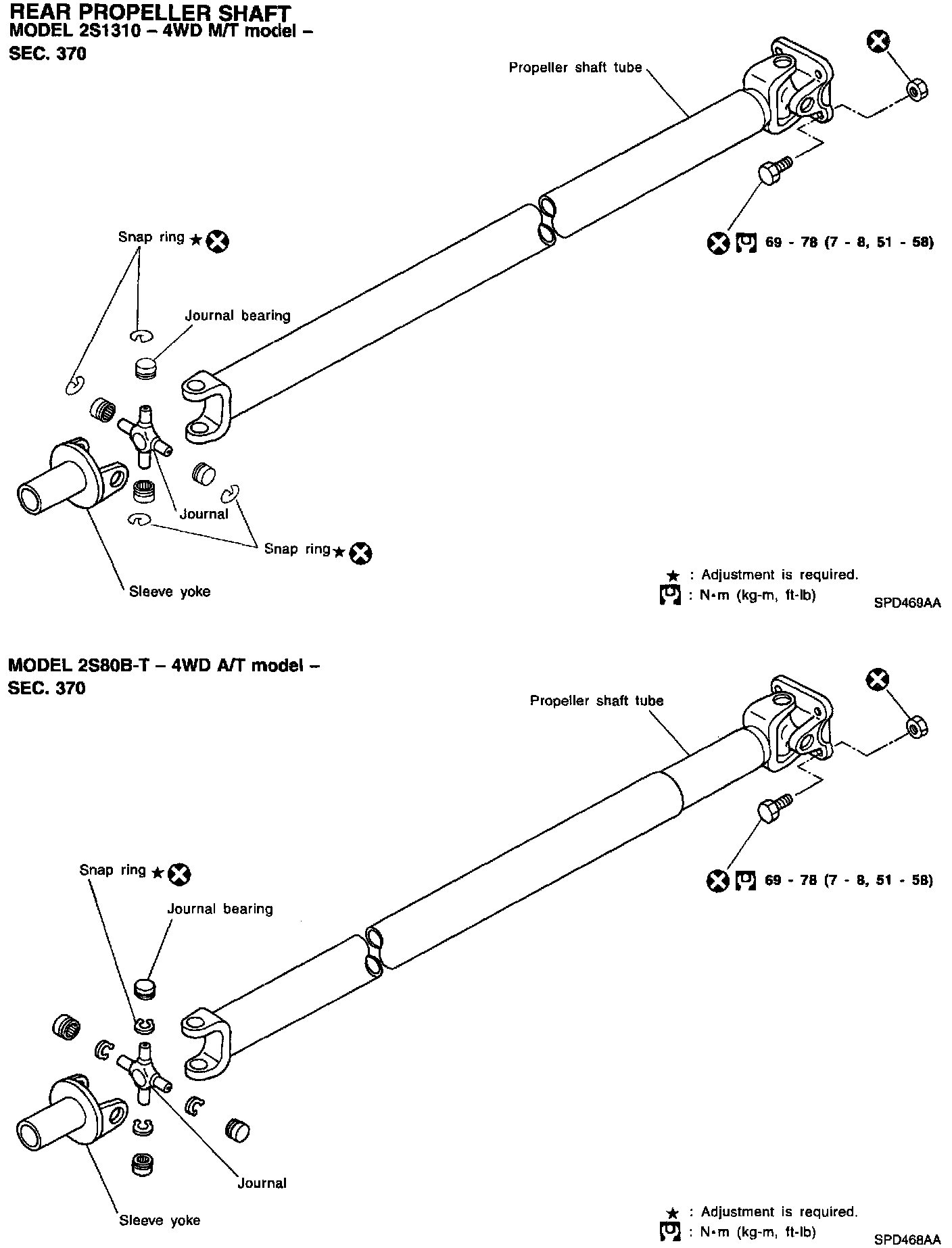 REAR PROPELLER SHAFT
MODEL 2S1310 – 4WD M/T model –
SEC. 370

Propeller shaft tube

69 - 78 (7 - 8, 51 - 58)

Snap ring ★

Journal bearing

Journal

Snap ring ★

Sleeve yoke

★ : Adjustment is required.
: N•m (kg-m, ft-lb)

SPD469AA

MODEL 2S80B-T – 4WD A/T model –
SEC. 370

Propeller shaft tube

69 - 78 (7 - 8, 51 - 58)

Snap ring ★

Journal bearing

Journal

Sleeve yoke

★ : Adjustment is required.
: N•m (kg-m, ft-lb)

SPD468AA