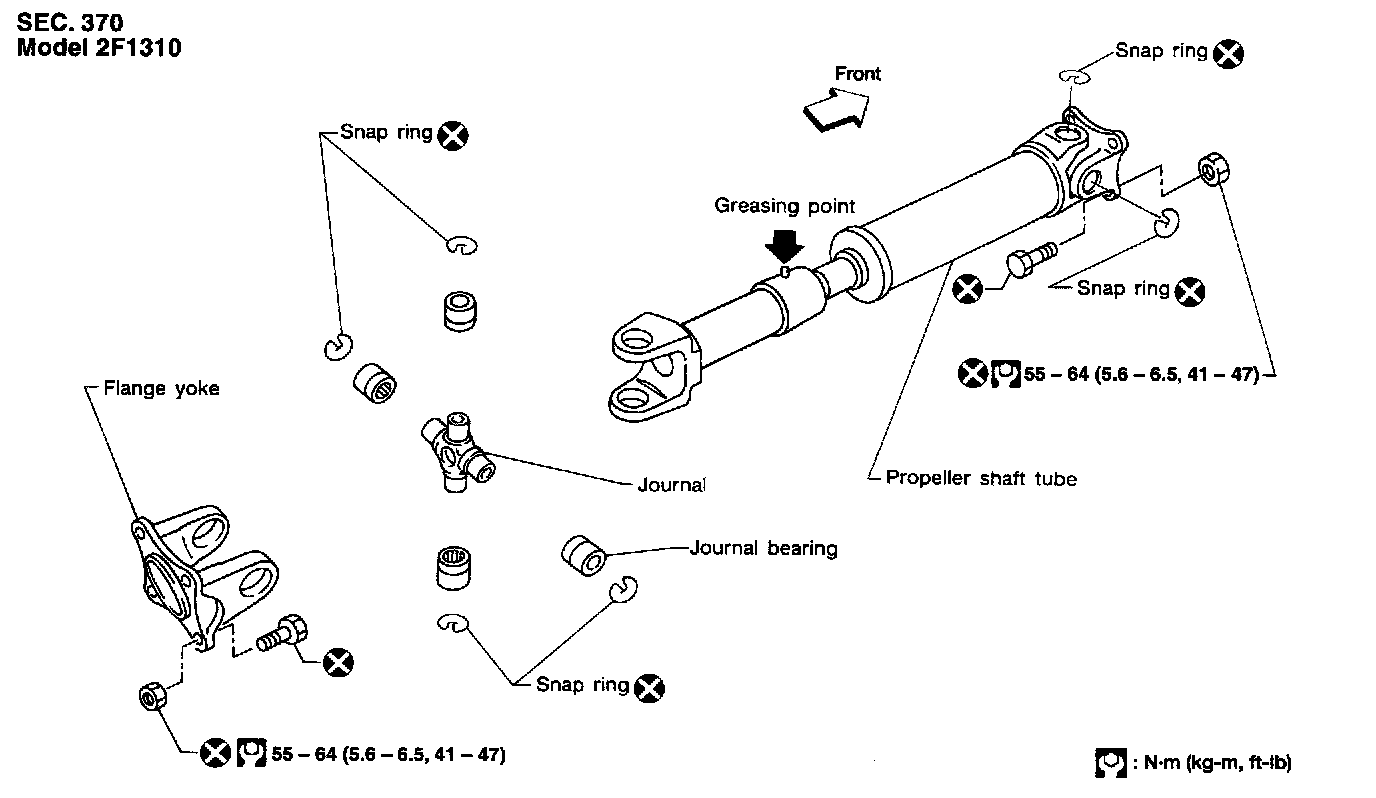 SEC. 370
Model 2F1310

Front

Snap ring

Snap ring

Greasing point

Snap ring

55 – 64 (5.6 – 6.5, 41 – 47)

Flange yoke

Journal

Propeller shaft tube

Journal bearing

Snap ring

55 – 64 (5.6 – 6.5, 41 – 47)

: N·m (kg-m, ft-lb)