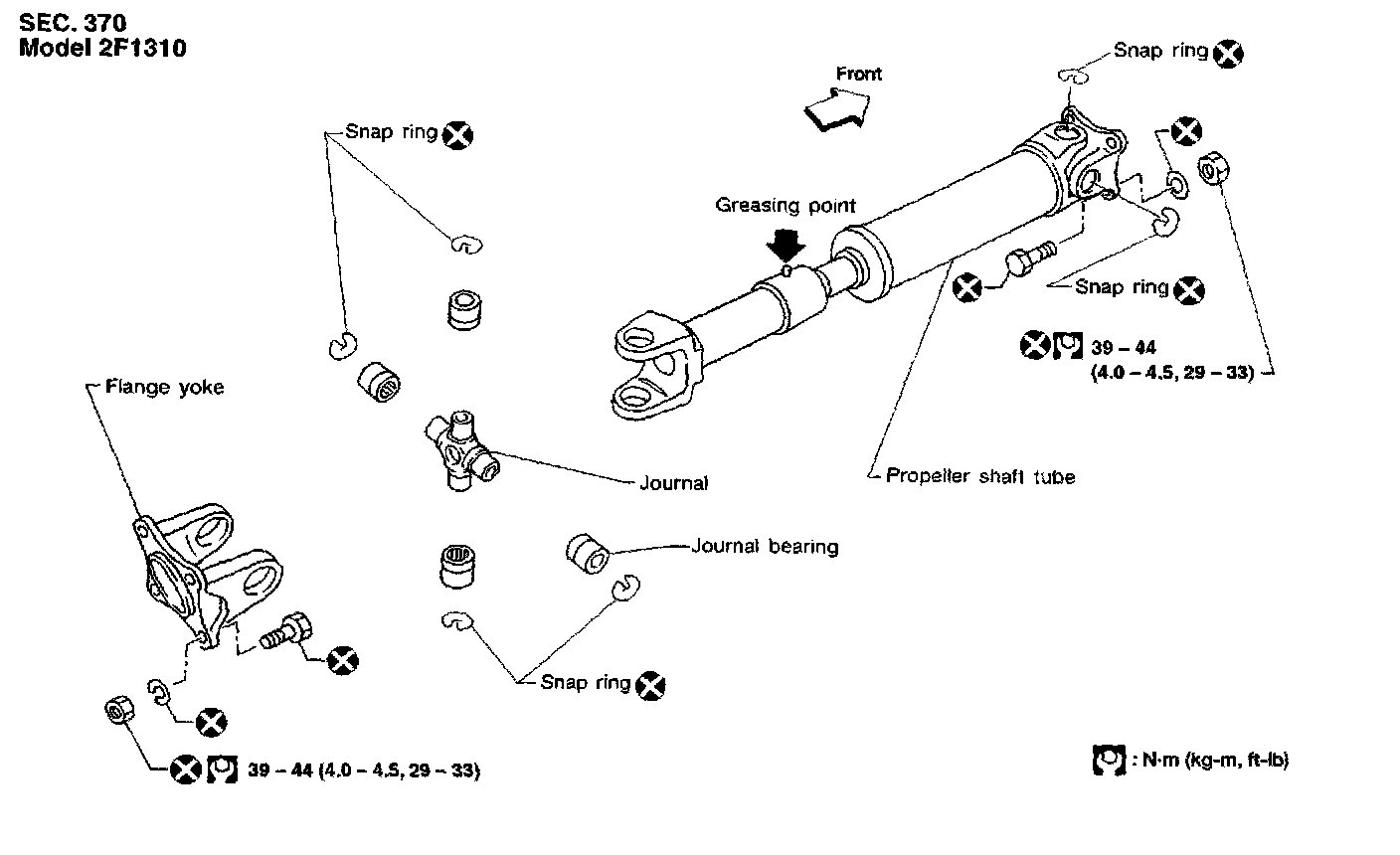 SEC. 370
Model 2F1310

Front

Snap ring

Snap ring

Greasing point

Snap ring

39 – 44
(4.0 – 4.5, 29 – 33)

Flange yoke

Journal

Propeller shaft tube

Journal bearing

Snap ring

39 – 44 (4.0 – 4.5, 29 – 33)

: N·m (kg-m, ft-lb)