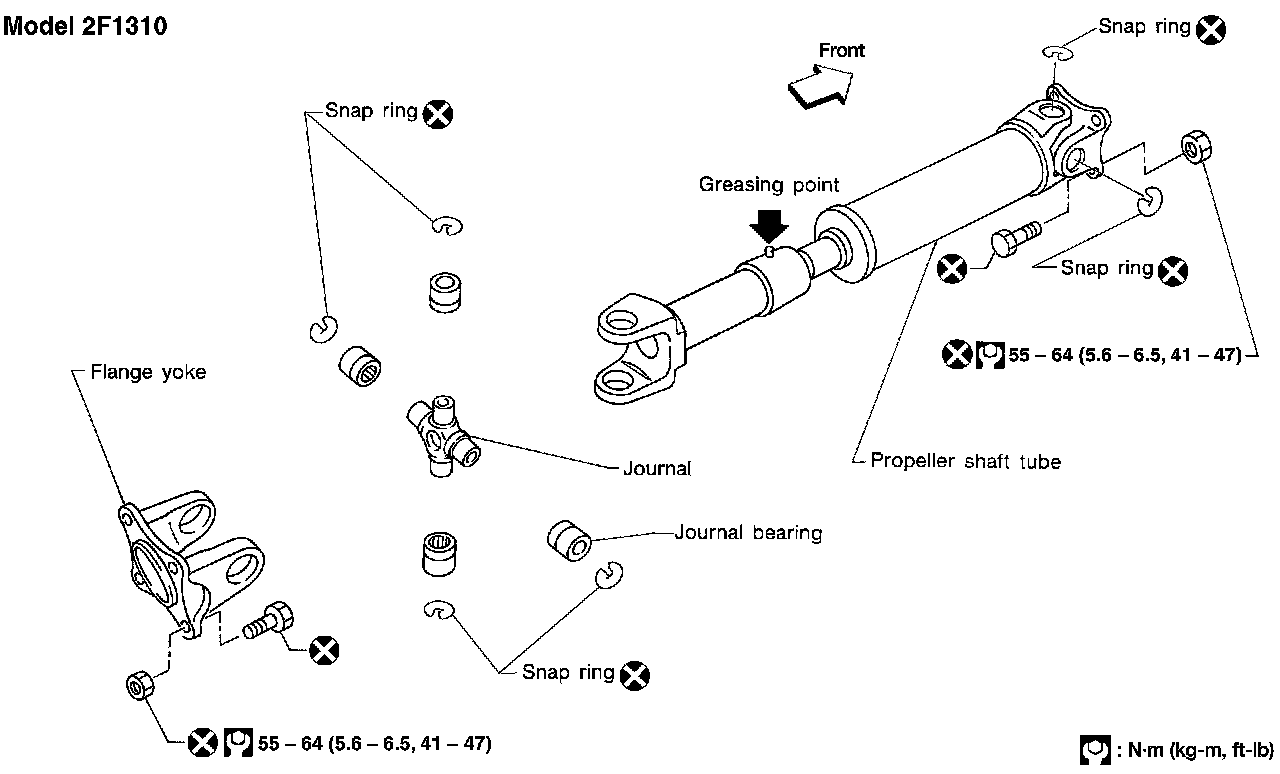 Model 2F1310

Front

Snap ring

Snap ring

Greasing point

Snap ring

55 – 64 (5.6 – 6.5, 41 – 47)

Flange yoke

Journal

Propeller shaft tube

Journal bearing

Snap ring

55 – 64 (5.6 – 6.5, 41 – 47)

: N·m (kg-m, ft-lb)