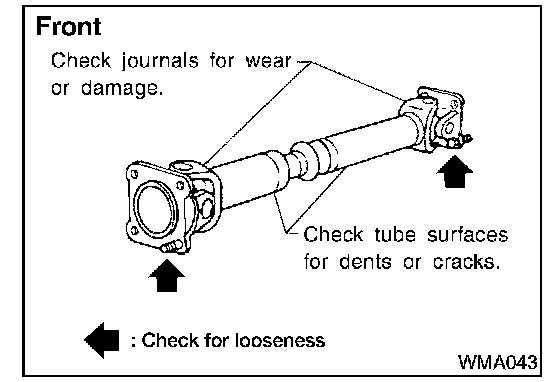 Front

Check journals for wear or damage.

Check tube surfaces for dents or cracks.

: Check for looseness

WMA043