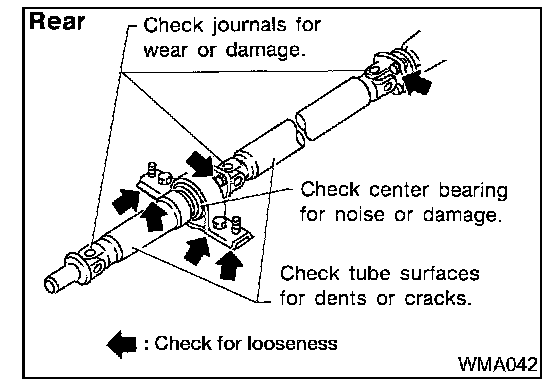 Rear

Check journals for wear or damage.

Check center bearing for noise or damage.

Check tube surfaces for dents or cracks.

: Check for looseness

WMA042