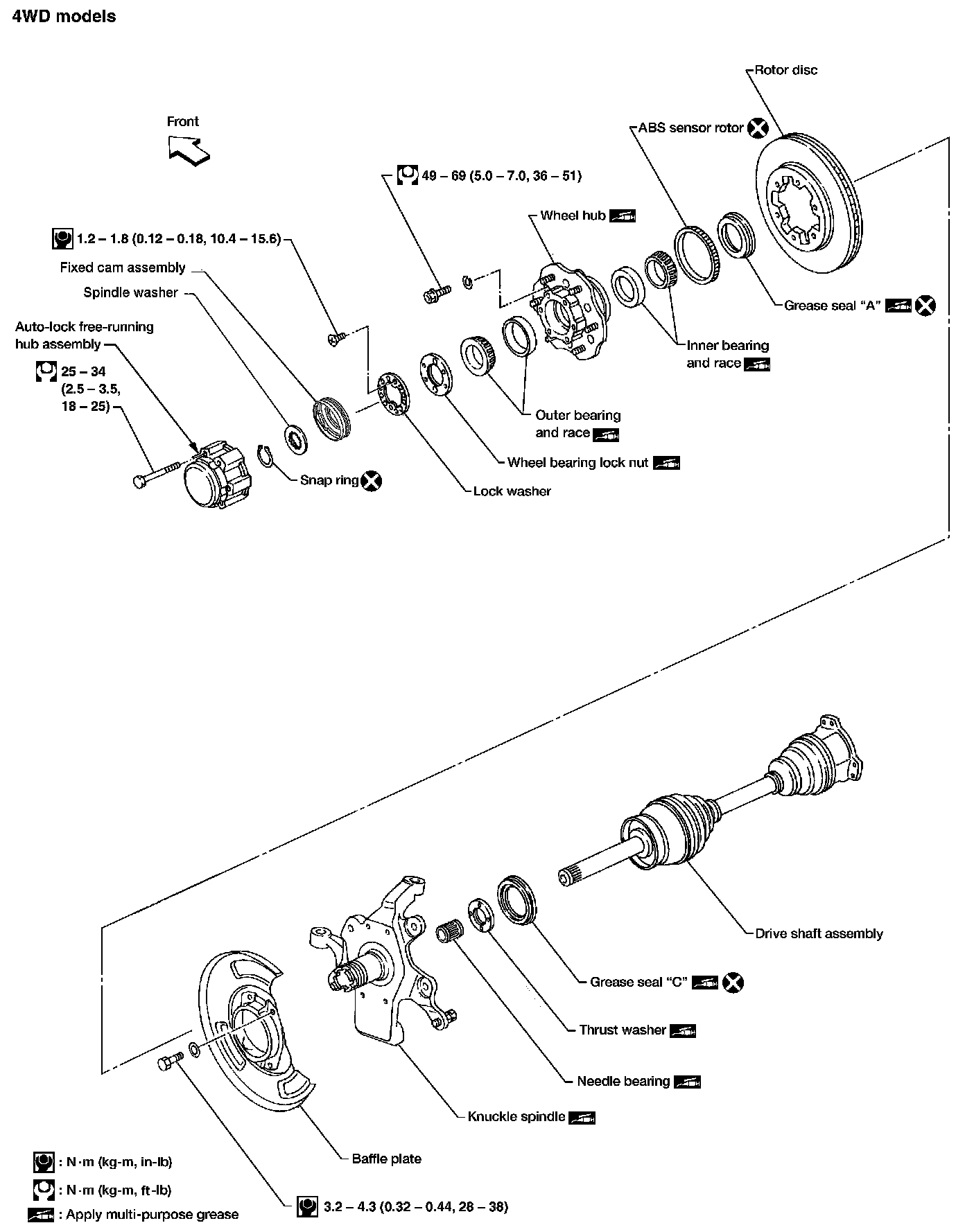 4WD models

Front

Rotor disc

ABS sensor rotor

49 – 69 (5.0 – 7.0, 36 – 51)

Wheel hub

1.2 – 1.8 (0.12 – 0.18, 10.4 – 15.6)

Fixed cam assembly

Spindle washer

Auto-lock free-running hub assembly

25 – 34 (2.5 – 3.5, 18 – 25)

Grease seal "A"

Inner bearing and race

Outer bearing and race

Wheel bearing lock nut

Snap ring

Lock washer

Drive shaft assembly

Grease seal "C"

Thrust washer

Needle bearing

Knuckle spindle

Baffle plate

: N·m (kg-m, in-lb)

: N·m (kg-m, ft-lb)

: Apply multi-purpose grease

3.2 – 4.3 (0.32 – 0.44, 28 – 38)