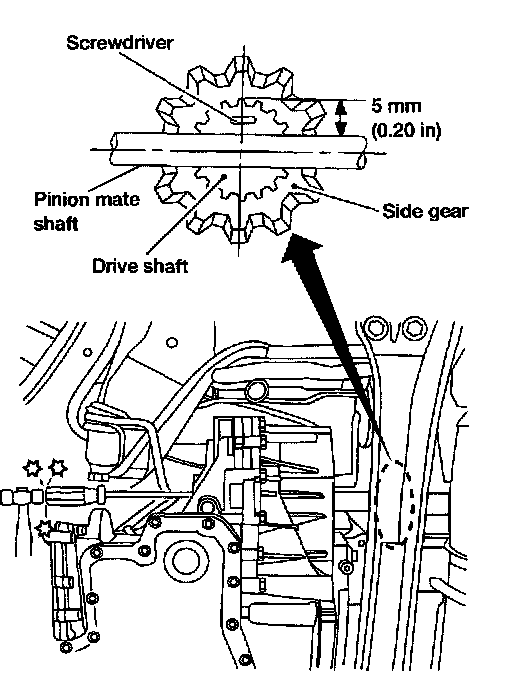 Screwdriver

5 mm
(0.20 in)

Pinion mate shaft

Side gear

Drive shaft