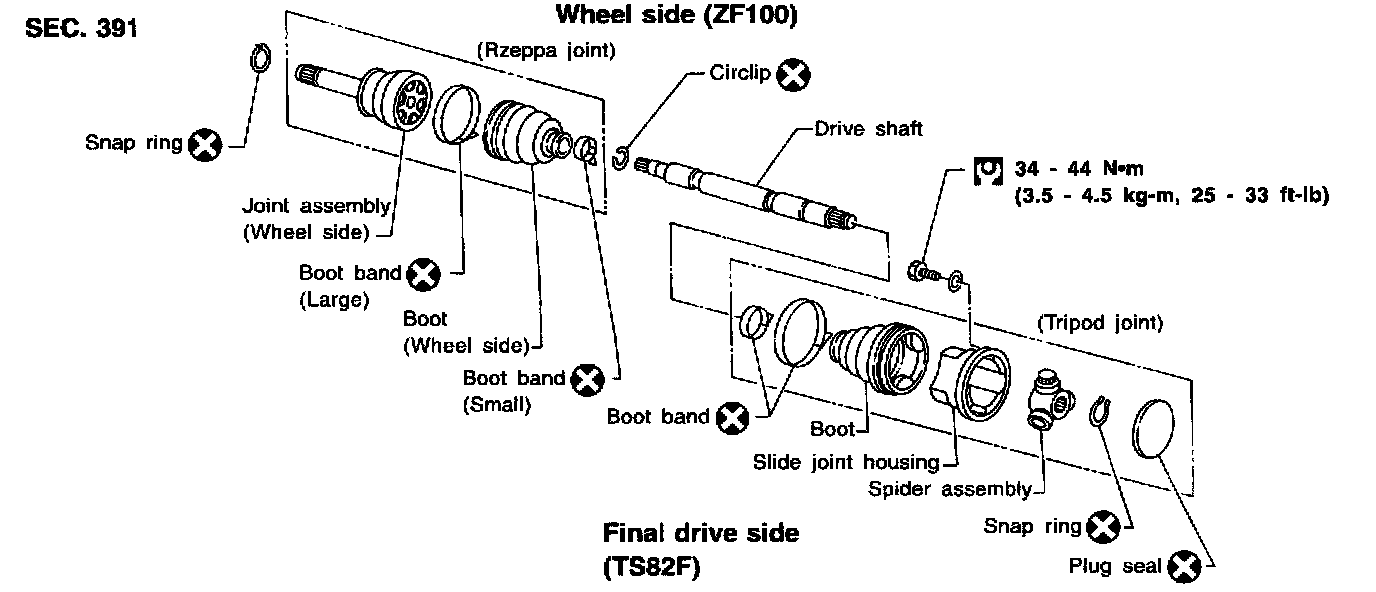 SEC. 391

Wheel side (ZF100)

(Rzeppa joint)

Snap ring

Joint assembly (Wheel side)

Boot band (Large)

Boot (Wheel side)

Boot band (Small)

Circlip

Drive shaft

34 - 44 N•m (3.5 - 4.5 kg-m, 25 - 33 ft-lb)

(Tripod joint)

Boot band

Boot

Slide joint housing

Spider assembly

Snap ring

Plug seal

Final drive side (TS82F)