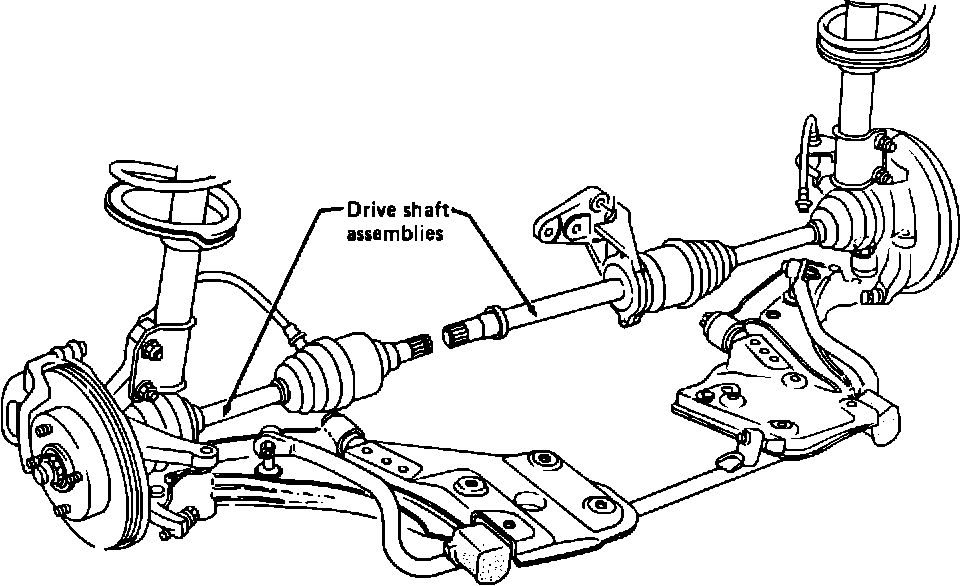 Drive shaft assemblies