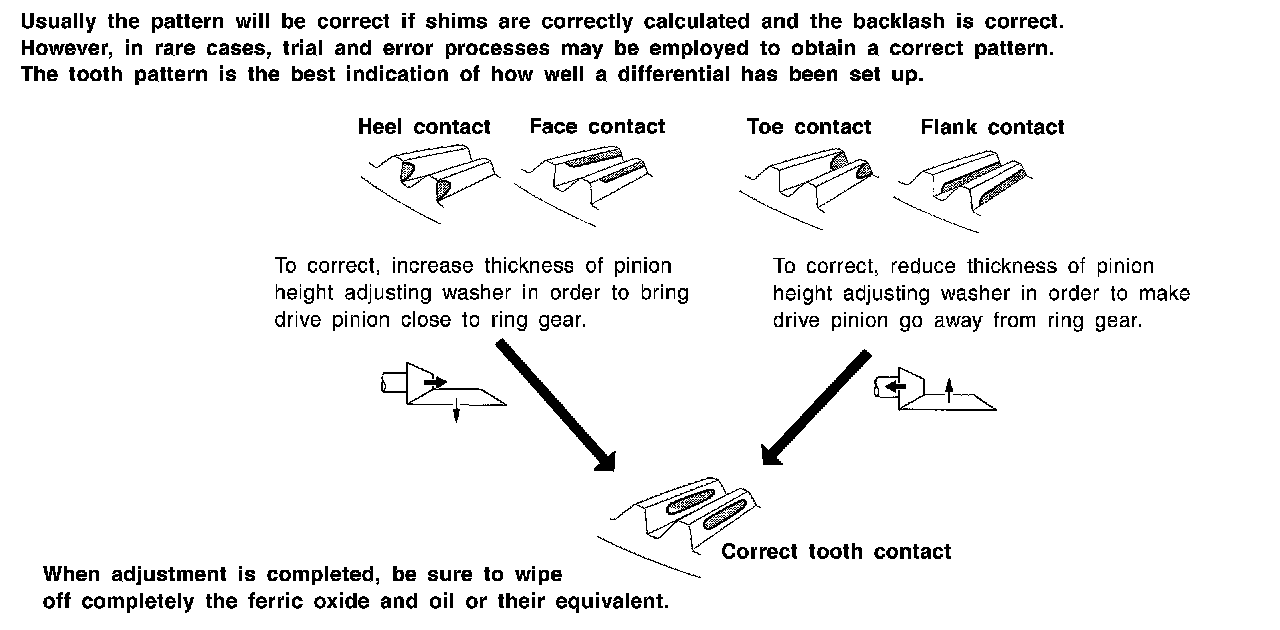 Usually the pattern will be correct if shims are correctly calculated and the backlash is correct. However, in rare cases, trial and error processes may be employed to obtain a correct pattern. The tooth pattern is the best indication of how well a differential has been set up.

Heel contact

Face contact

Toe contact

Flank contact

To correct, increase thickness of pinion height adjusting washer in order to bring drive pinion close to ring gear.

To correct, reduce thickness of pinion height adjusting washer in order to make drive pinion go away from ring gear.

Correct tooth contact

When adjustment is completed, be sure to wipe off completely the ferric oxide and oil or their equivalent.