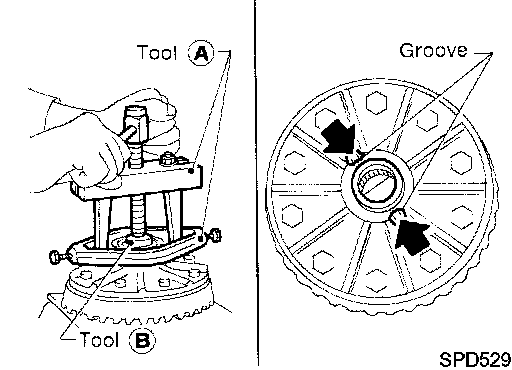 Tool A

Tool B

Groove

SPD529