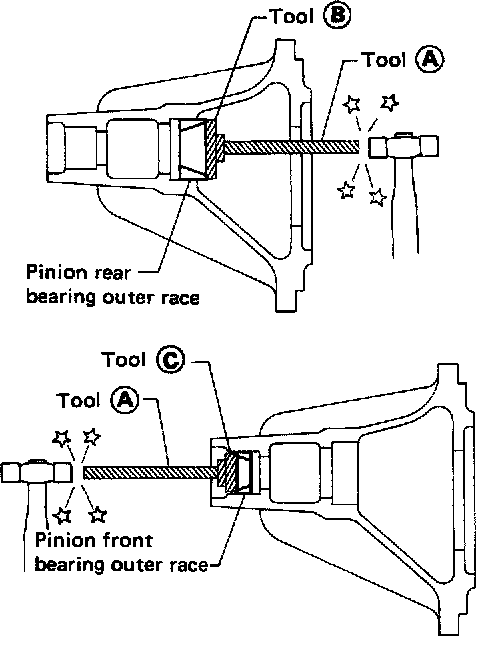 Tool Ⓑ

Tool Ⓐ

Pinion rear bearing outer race

Tool Ⓒ

Tool Ⓐ

Pinion front bearing outer race