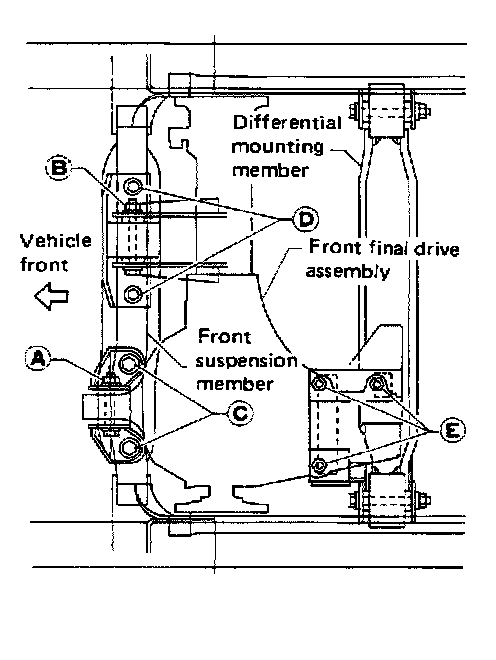 Differential mounting member

B

D

Vehicle front

Front final drive assembly

Front suspension member

A

C

E