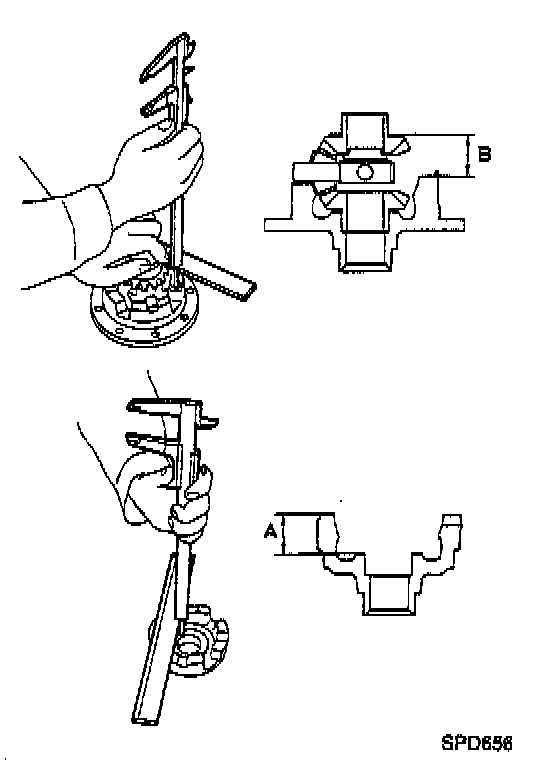 B

A

SPD656