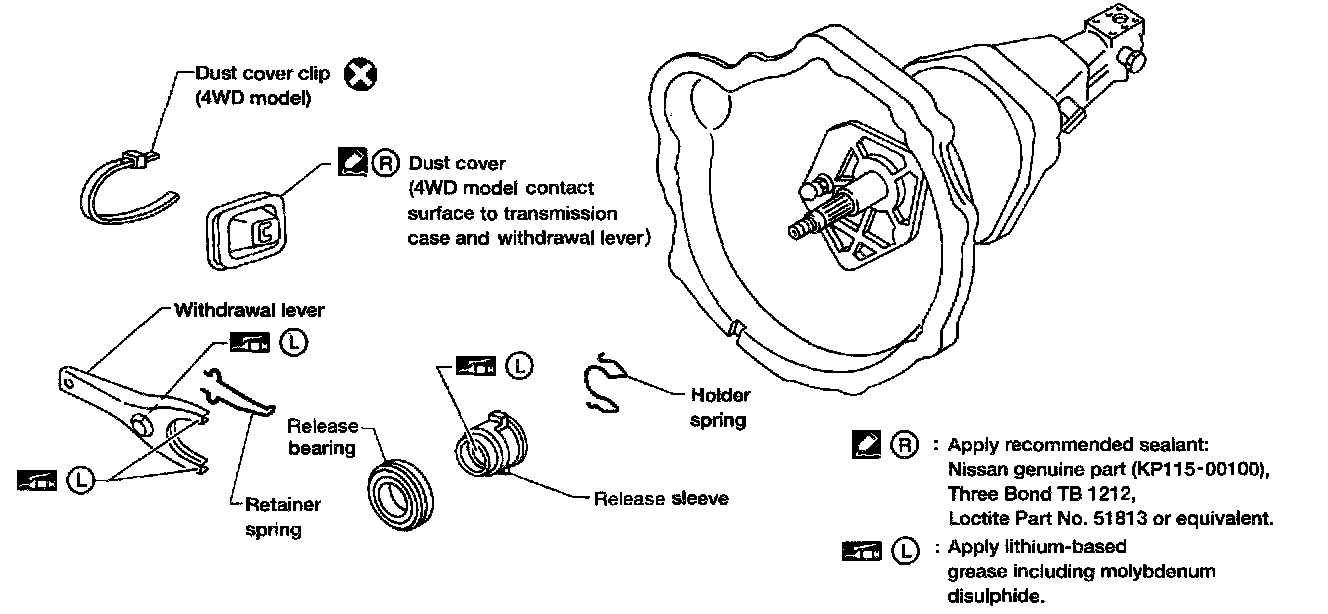 Dust cover clip (4WD model)

R Dust cover (4WD model contact surface to transmission case and withdrawal lever)

Withdrawal lever

L

L

Retainer spring

Release bearing

L

Release sleeve

Holder spring

R : Apply recommended sealant: Nissan genuine part (KP115-00100), Three Bond TB 1212, Loctite Part No. 51813 or equivalent.

L : Apply lithium-based grease including molybdenum disulphide.