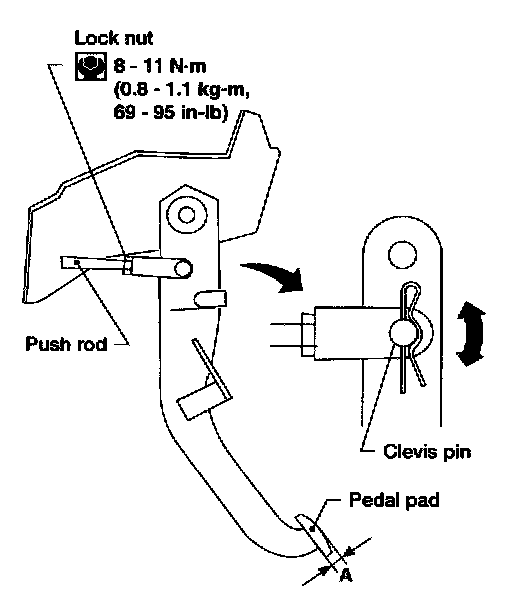 Lock nut
8 - 11 N·m
(0.8 - 1.1 kg-m,
69 - 95 in-lb)

Push rod

Clevis pin

Pedal pad

A