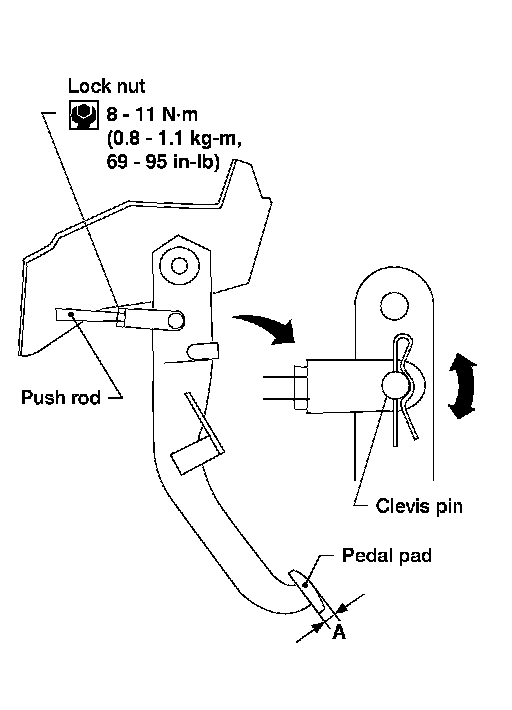 Lock nut
8 - 11 N·m
(0.8 - 1.1 kg-m,
69 - 95 in-lb)

Push rod

Clevis pin

Pedal pad

A