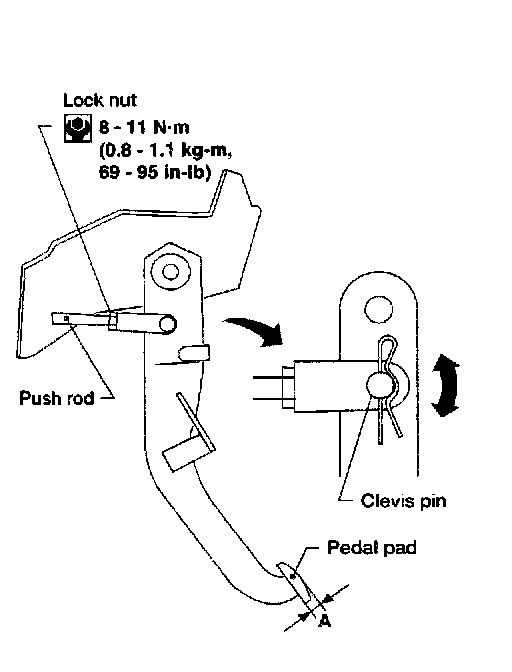 Lock nut
8 - 11 N·m
(0.8 - 1.1 kg-m,
69 - 95 in-lb)

Push rod

Clevis pin

Pedal pad

A