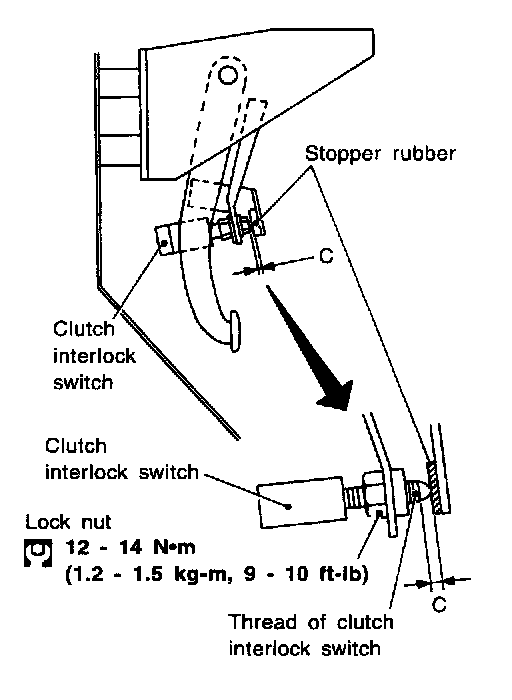 Stopper rubber

C

Clutch interlock switch

Clutch interlock switch

Lock nut

12 - 14 N•m
(1.2 - 1.5 kg-m, 9 - 10 ft-lb)

C

Thread of clutch interlock switch