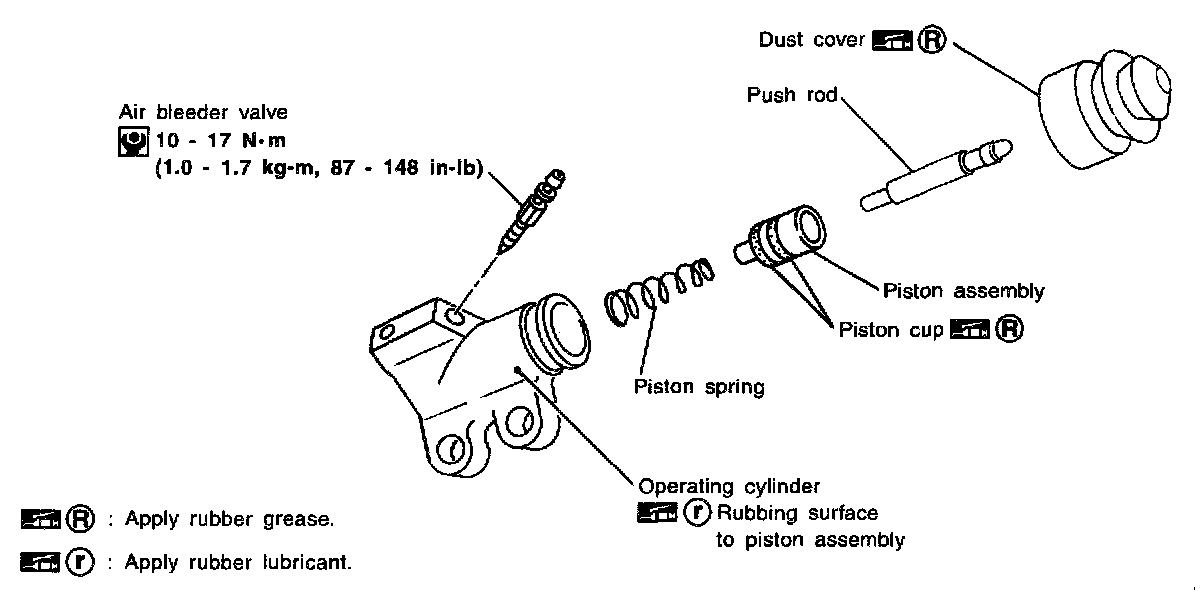 Dust cover Ⓡ

Push rod

Air bleeder valve
10 - 17 N·m
(1.0 - 1.7 kg-m, 87 - 148 in-lb)

Piston assembly

Piston cup Ⓡ

Piston spring

Operating cylinder
ⓡ Rubbing surface to piston assembly

Ⓡ : Apply rubber grease.

ⓡ : Apply rubber lubricant.