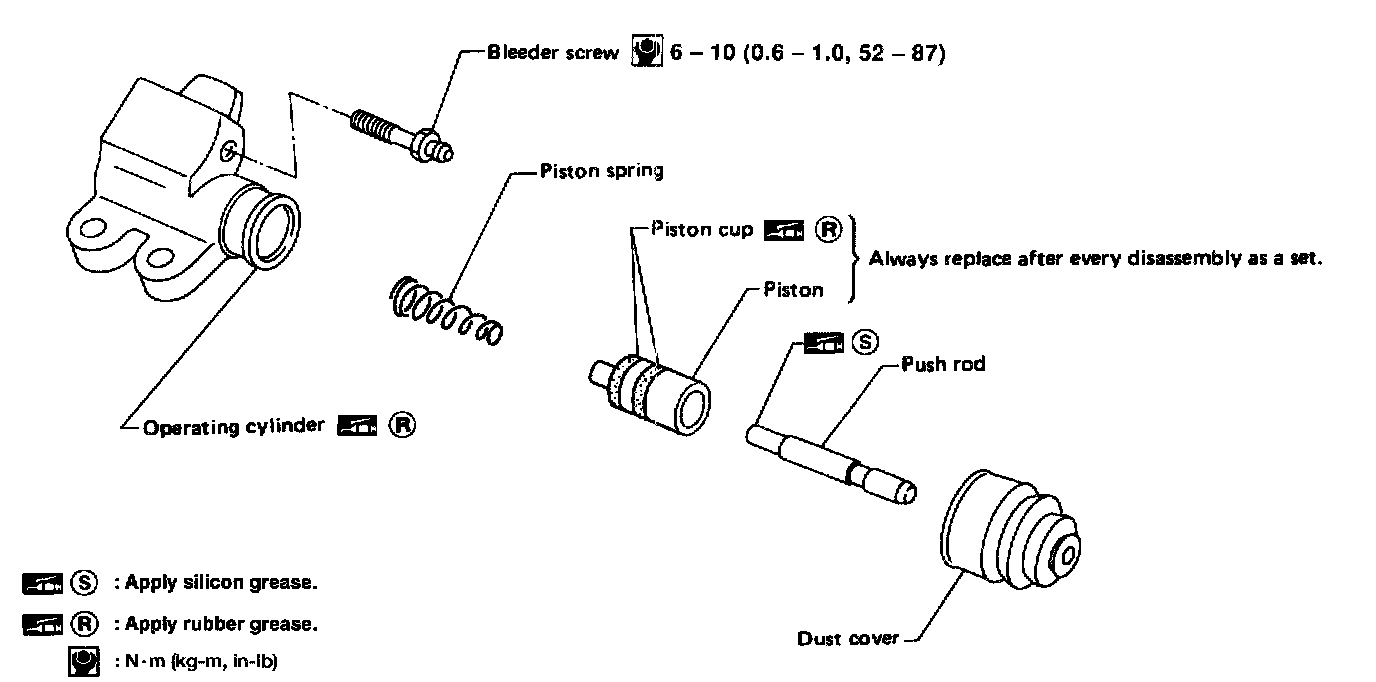 Bleeder screw 6 – 10 (0.6 – 1.0, 52 – 87)

Piston spring

Piston cup Ⓡ

Piston

Always replace after every disassembly as a set.

Ⓢ

Push rod

Operating cylinder Ⓡ

Dust cover

Ⓢ : Apply silicon grease.

Ⓡ : Apply rubber grease.

: N·m (kg-m, in-lb)