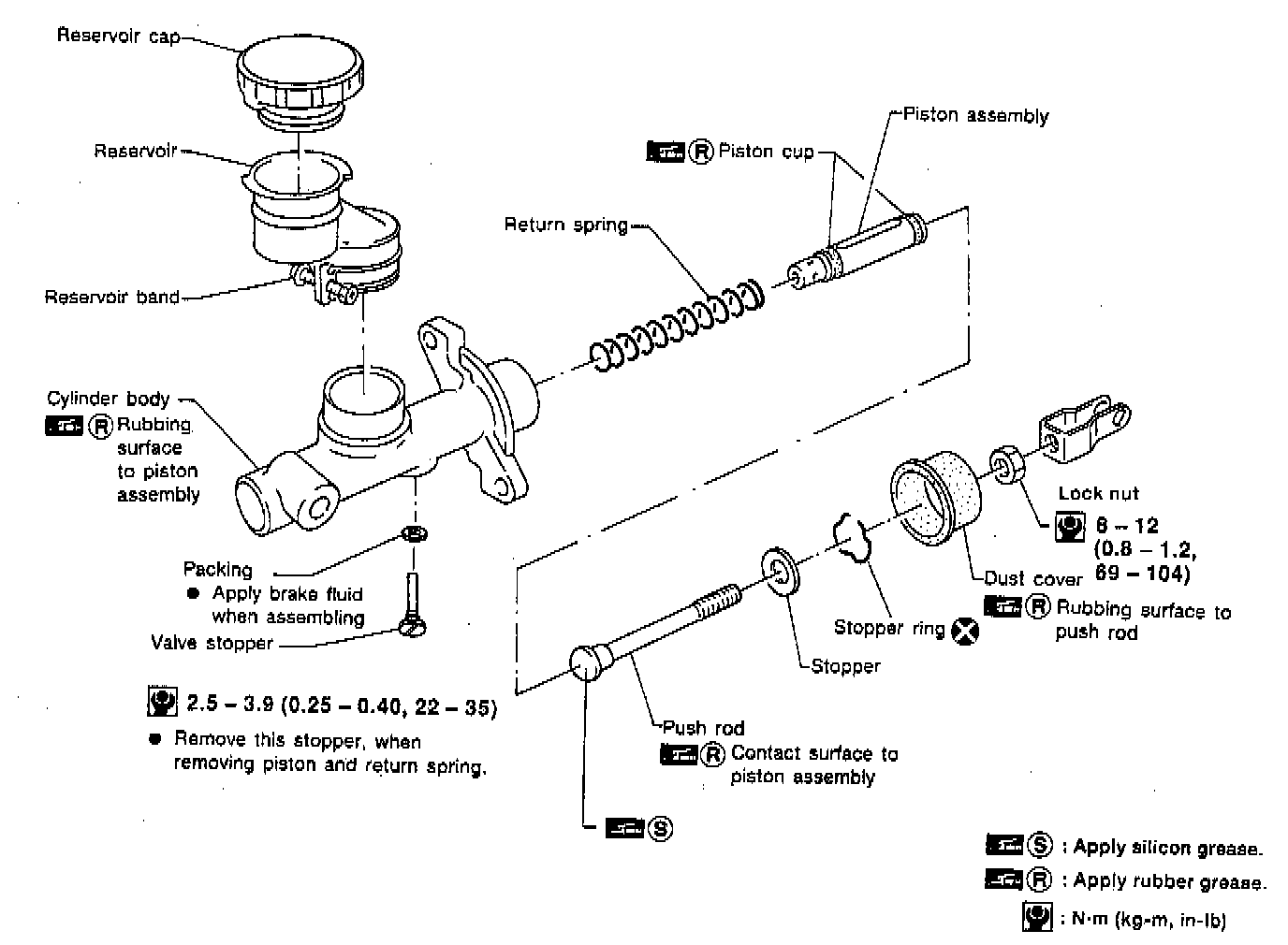 Reservoir cap

Reservoir

Reservoir band

Cylinder body
Ⓡ Rubbing surface to piston assembly

Packing
● Apply brake fluid when assembling

Valve stopper

2.5 – 3.9 (0.25 – 0.40, 22 – 35)
● Remove this stopper, when removing piston and return spring.

Return spring

Ⓡ Piston cup

Piston assembly

Lock nut
8 – 12 (0.8 – 1.2, 69 – 104)

Dust cover
Ⓡ Rubbing surface to push rod

Stopper ring

Stopper

Push rod
Ⓡ Contact surface to piston assembly

Ⓢ

Ⓢ : Apply silicon grease.
Ⓡ : Apply rubber grease.
: N·m (kg-m, in-lb)