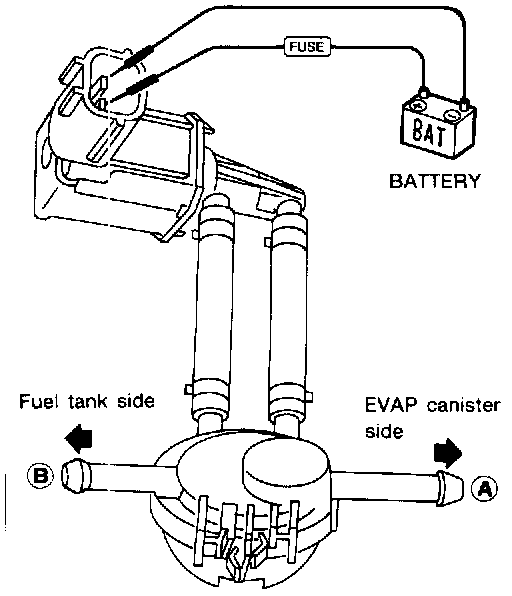 FUSE

BAT

BATTERY

Fuel tank side

EVAP canister side

B

A