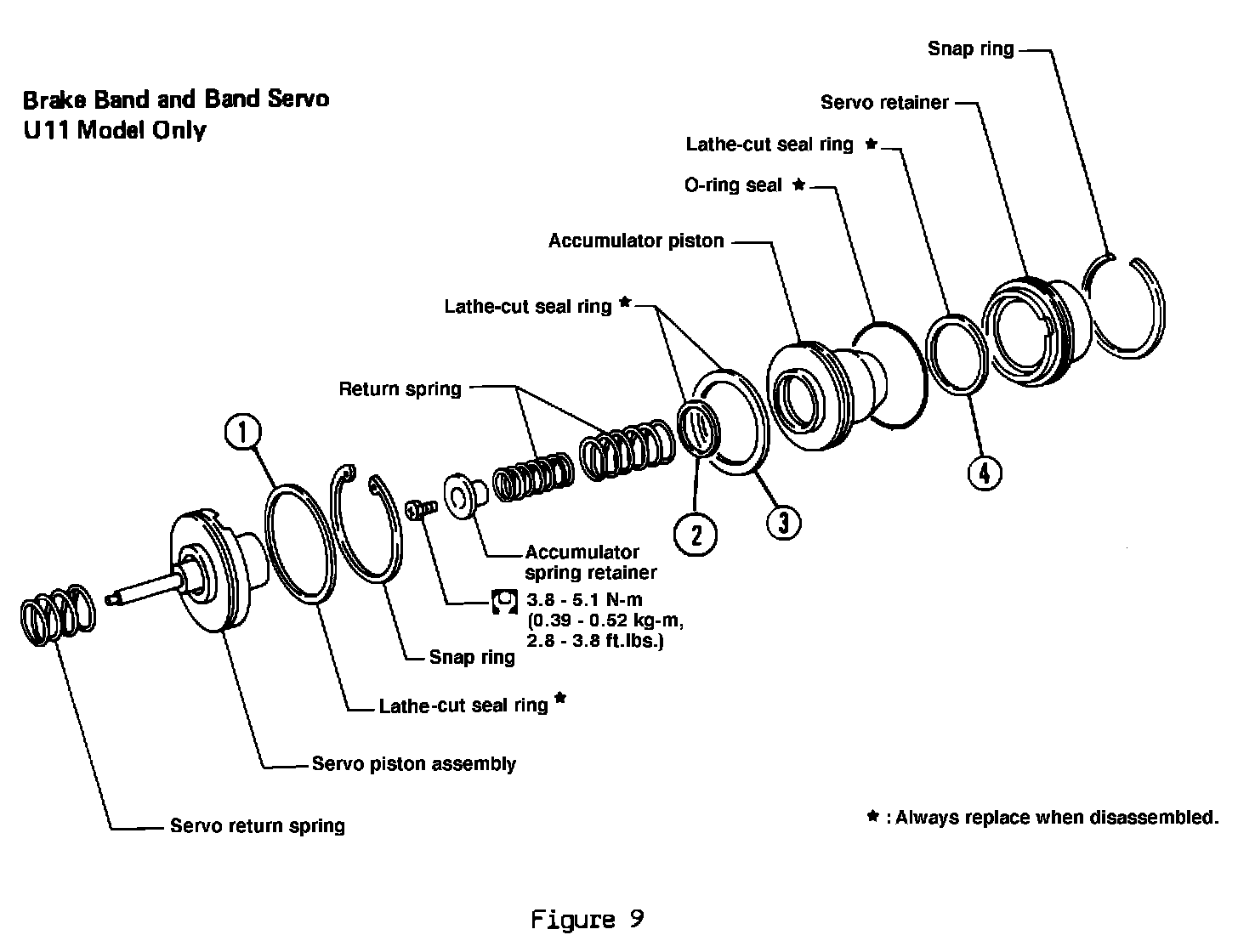 Brake Band and Band Servo
U11 Model Only

Snap ring

Servo retainer

Lathe-cut seal ring ★

O-ring seal ★

Accumulator piston

Lathe-cut seal ring ★

Return spring

1

2

3

4

Accumulator spring retainer

3.8 - 5.1 N-m (0.39 - 0.52 kg-m, 2.8 - 3.8 ft.lbs.)

Snap ring

Lathe-cut seal ring ★

Servo piston assembly

Servo return spring

★ : Always replace when disassembled.

Figure 9