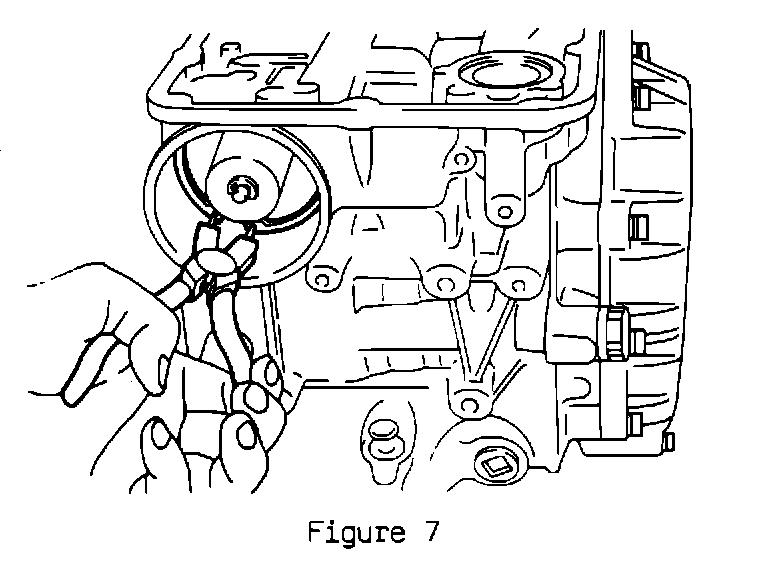 Figure 7